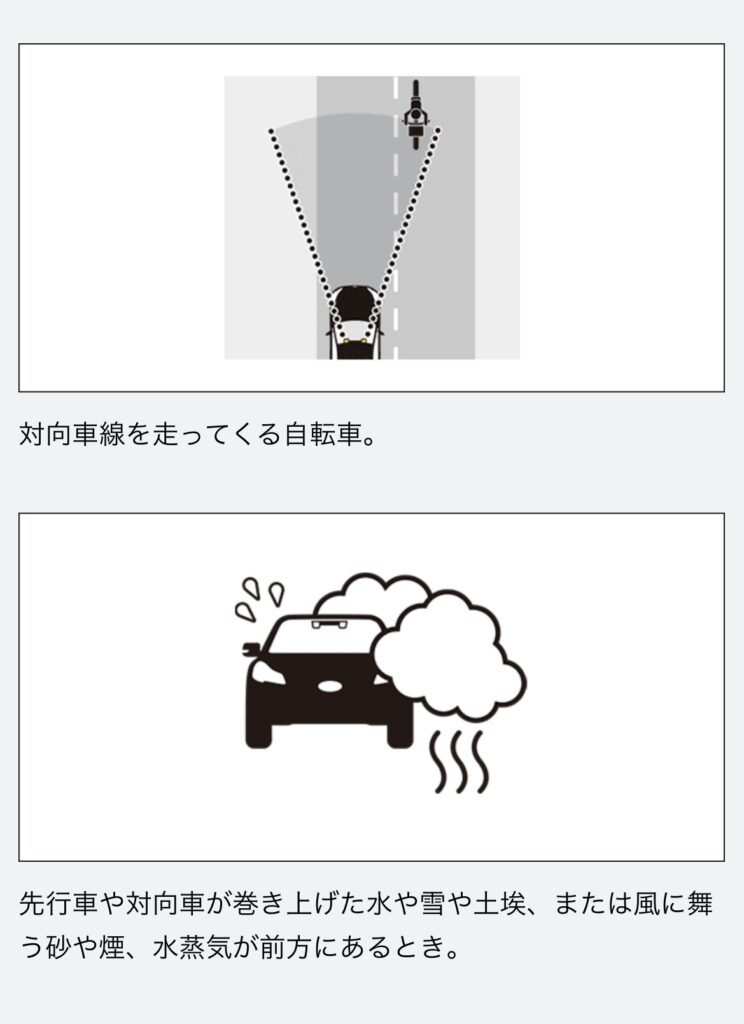 対向車線を走ってくる自転車。

先行車や対向車が巻き上げた水や雪や土埃、または風に舞う砂や煙、水蒸気が前方にあるとき。