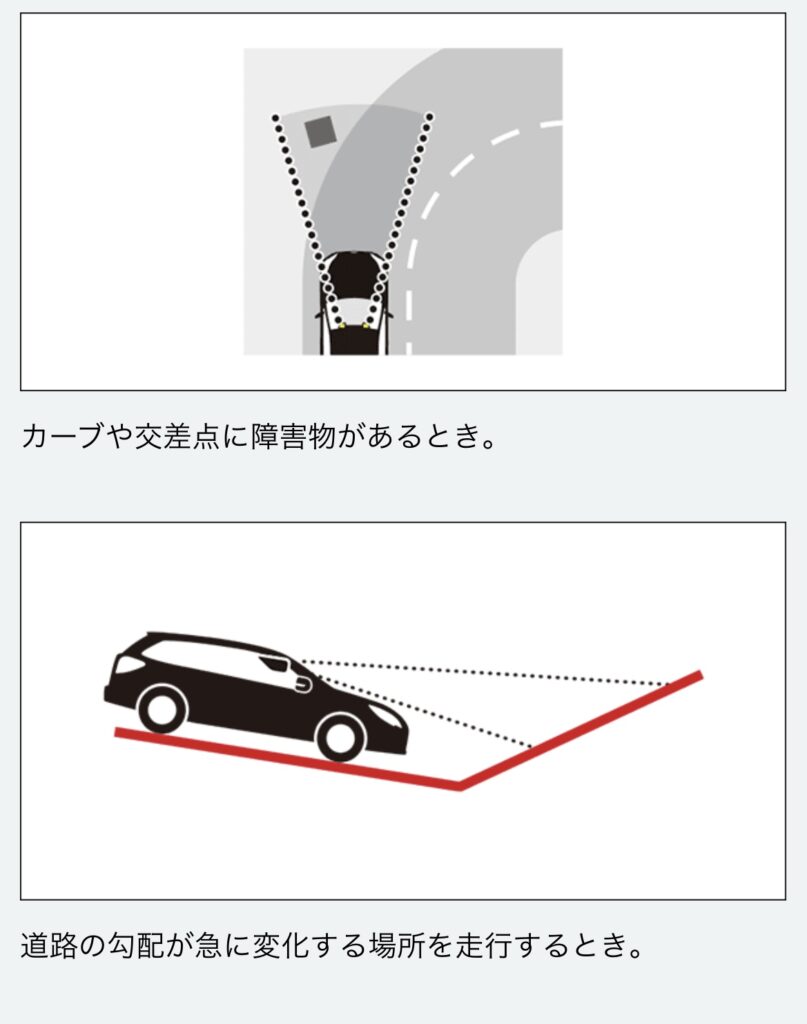 カーブや交差点に障害物があるとき。

道路の勾配が急に変化する場所を走行するとき。