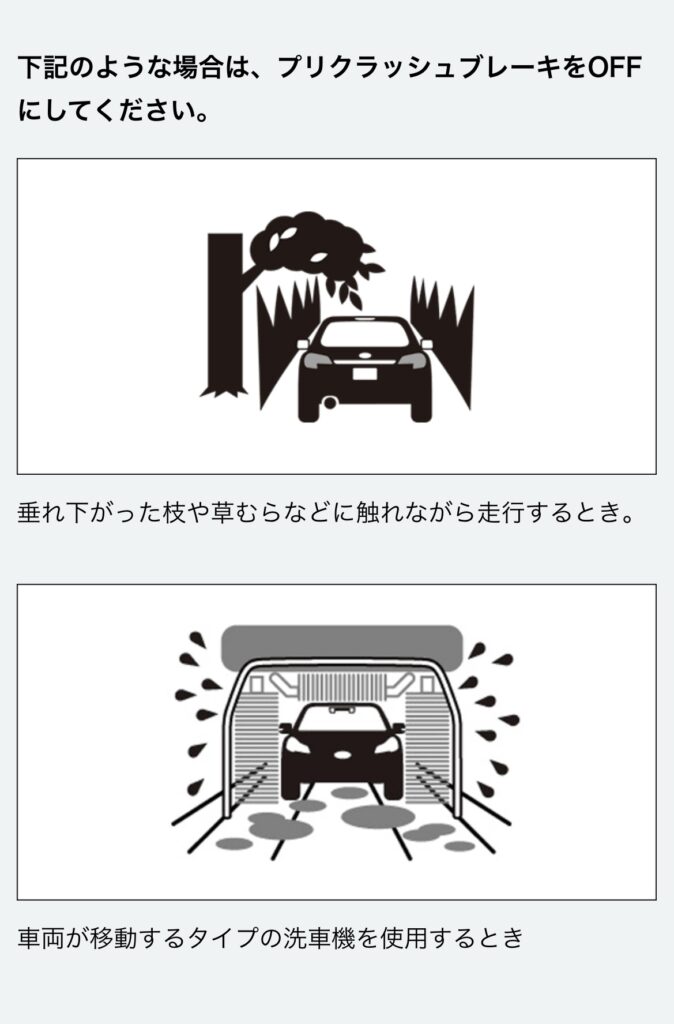 下記のような場合は、プリクラッシュブレーキをOFFにしてください。

垂れ下がった枝や草むらなどに触れながら走行するとき。

車両が移動するタイプの洗車機を使用するとき